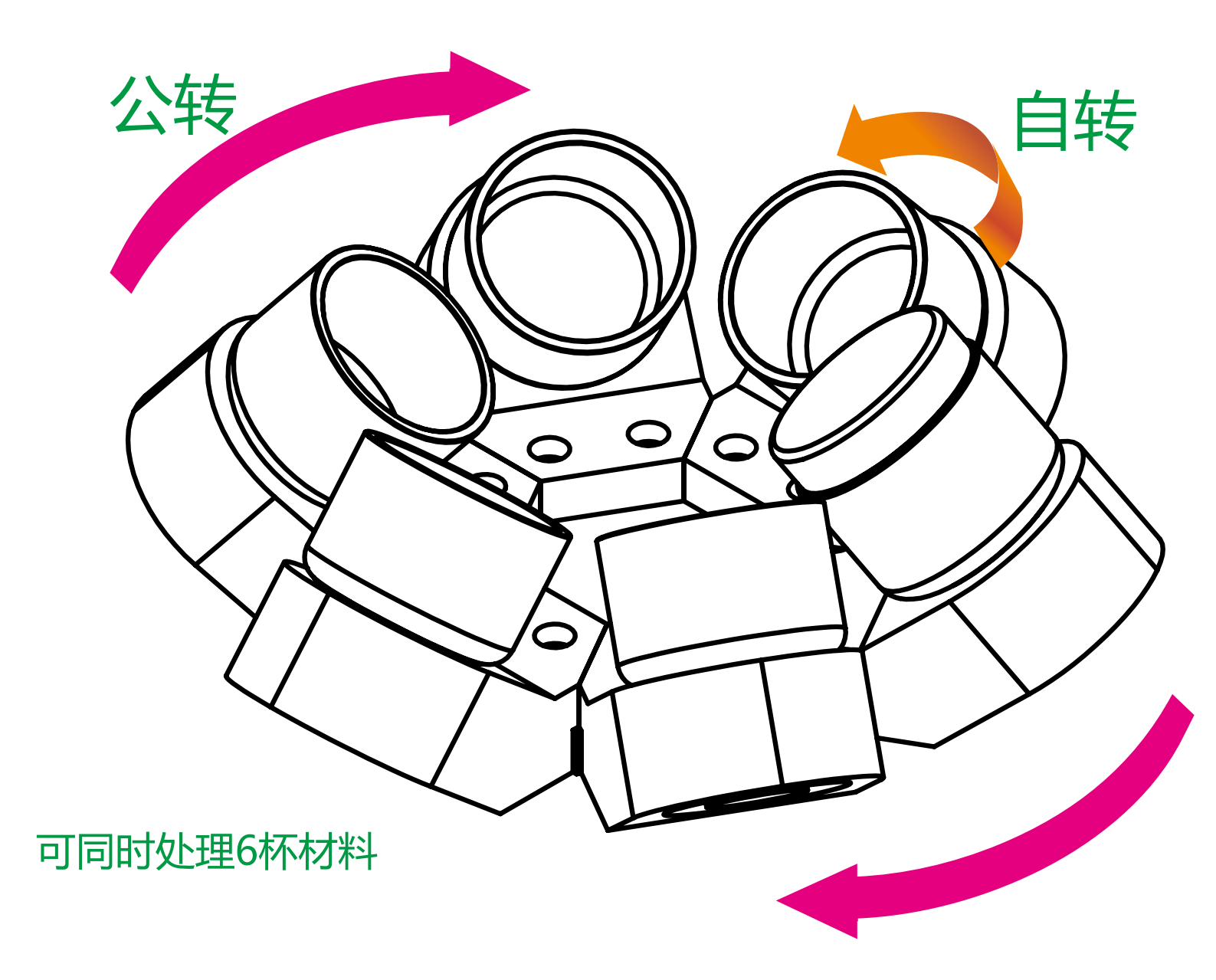 公转

自转

可同时处理6杯材料